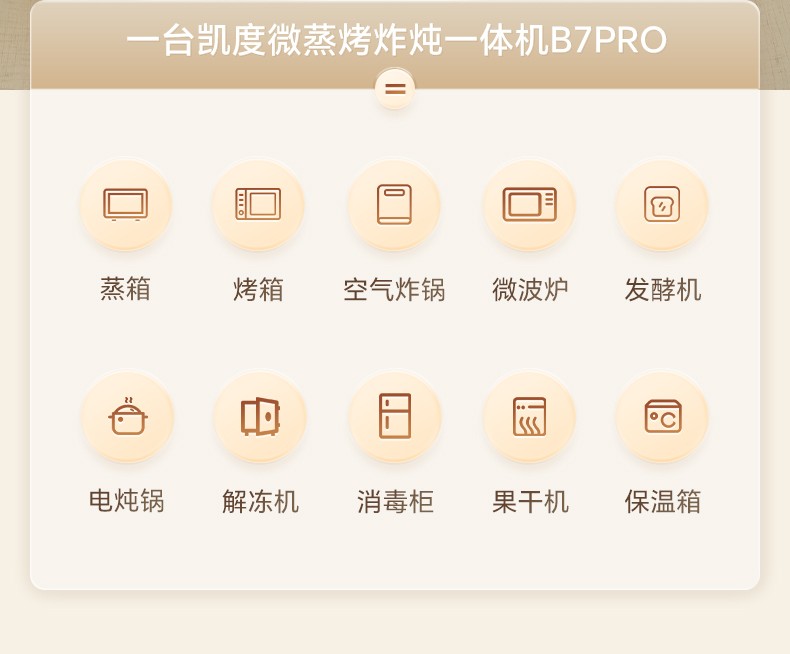 一台凯度微蒸烤炸炖一体机B7PRO

=

蒸箱 烤箱 空气炸锅 微波炉 发酵机

电炖锅 解冻机 消毒柜 果干机 保温箱