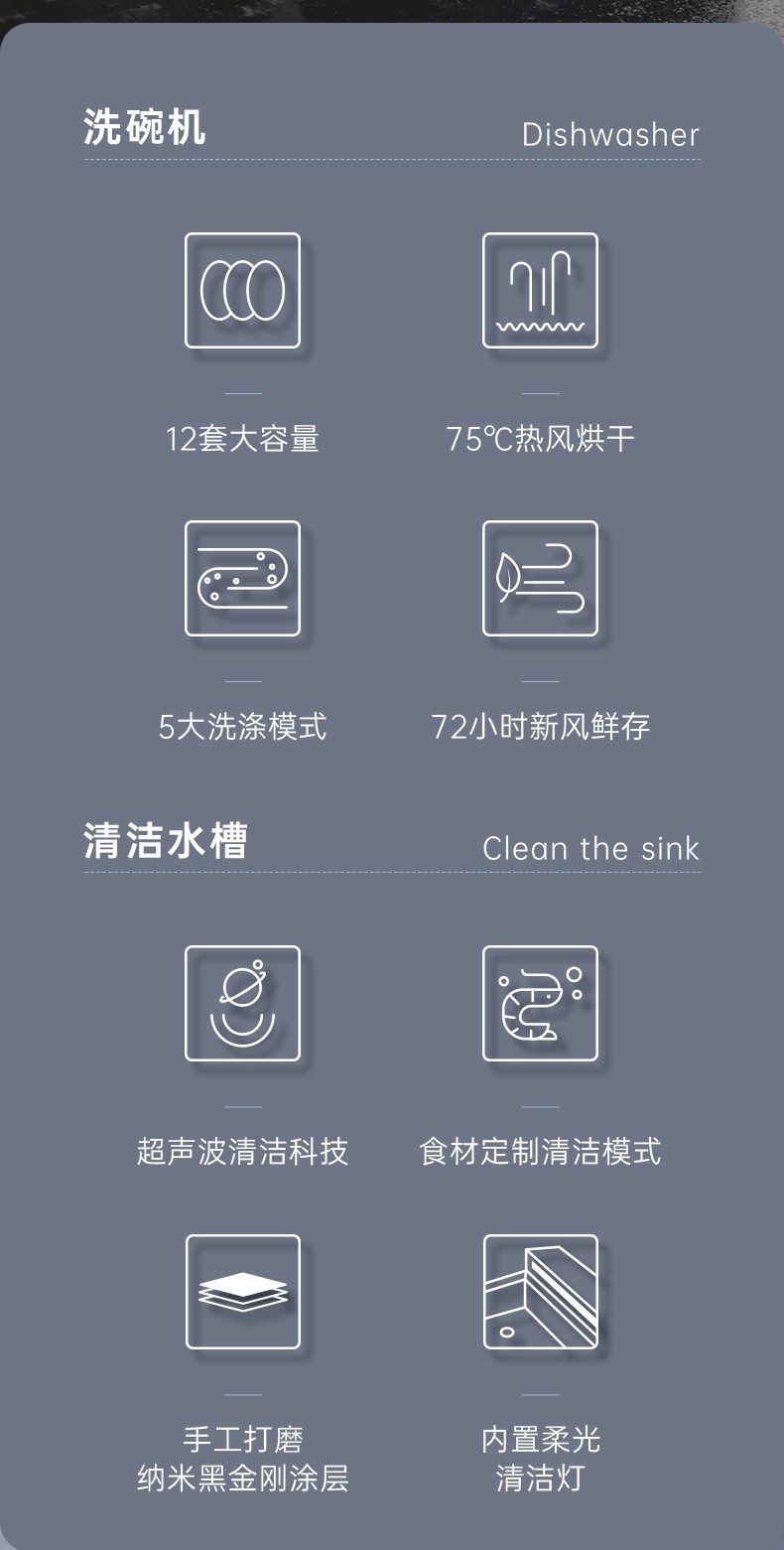 洗碗机 Dishwasher

12套大容量

75℃热风烘干

5大洗涤模式

72小时新风鲜存

清洁水槽 Clean the sink

超声波清洁科技

食材定制清洁模式

手工打磨
纳米黑金刚涂层

内置柔光
清洁灯